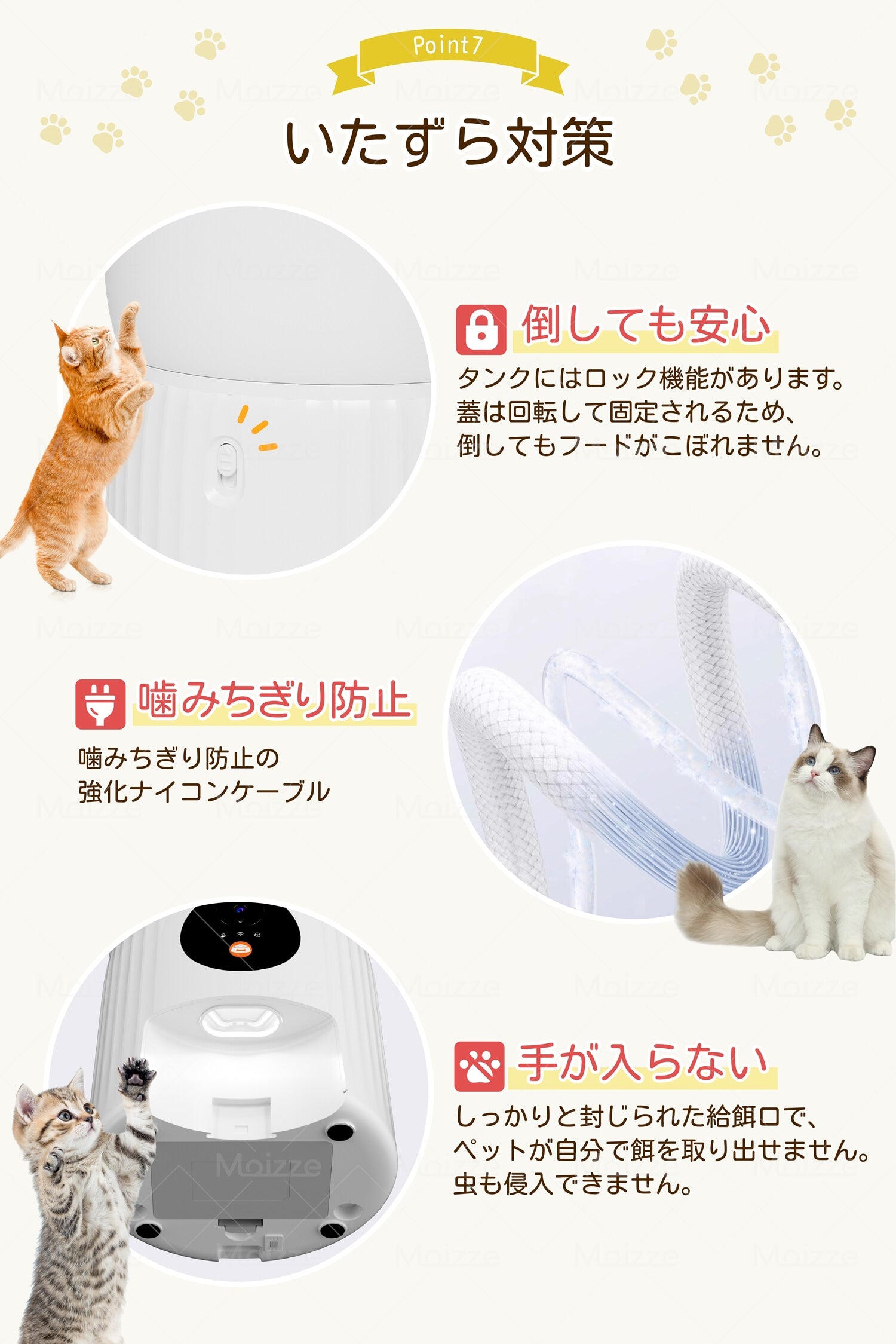 Point7

いたずら対策

倒しても安心

タンクにはロック機能があります。
蓋は回転して固定されるため、
倒してもフードがこぼれません。

噛みちぎり防止

噛みちぎり防止の
強化ナイコンケーブル

手が入らない

しっかりと封じられた給餌口で、
ペットが自分で餌を取り出せません。
虫も侵入できません。

Moizze